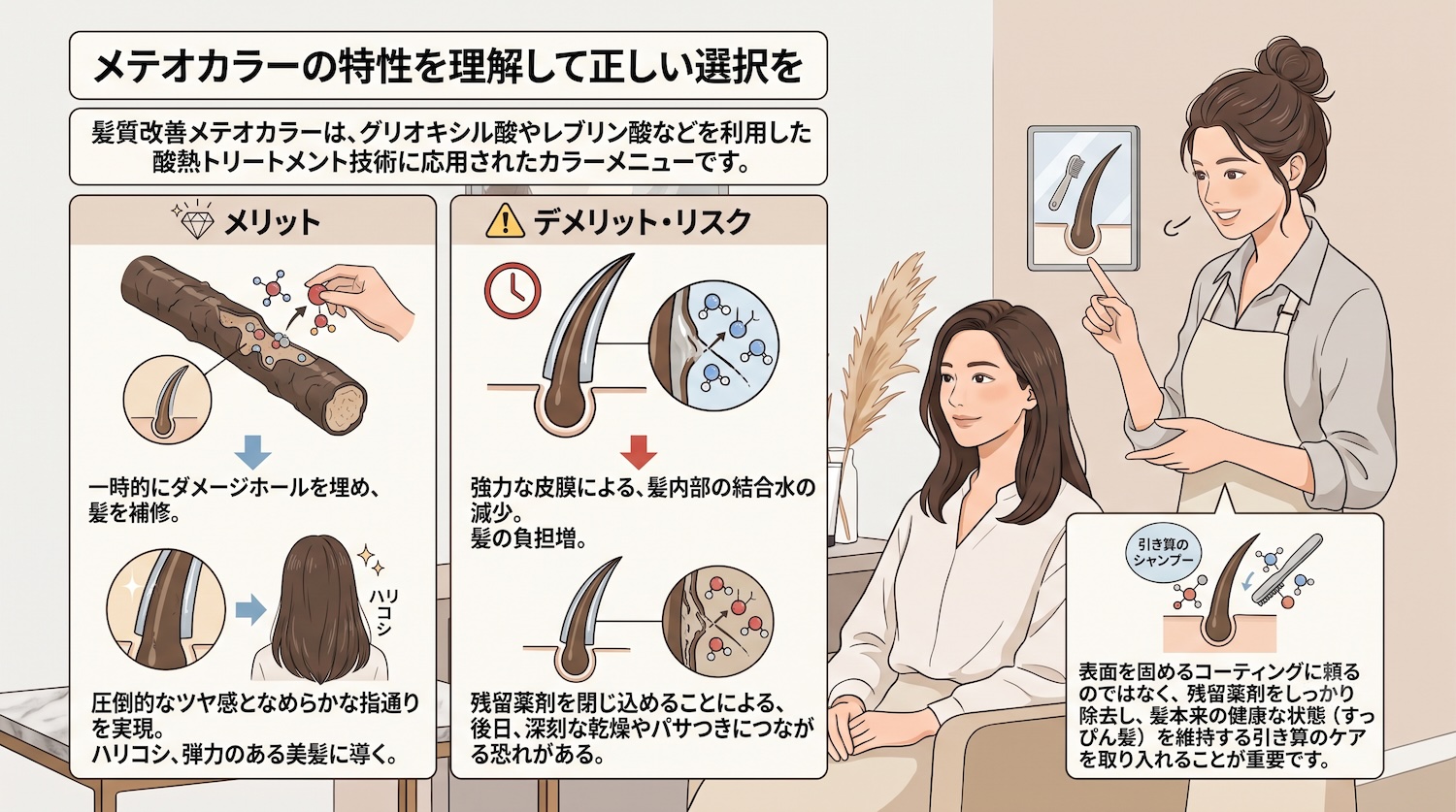 メテオカラーの特性を理解して正しい選択を

髪質改善メテオカラーは、グリオキシル酸やレブリン酸などを利用した酸熱トリートメント技術に応用されたカラーメニューです。

メリット

一時的にダメージホールを埋め、髪を補修。

ハリコシ

圧倒的なツヤ感となめらかな指通りを実現。
ハリコシ、弾力のある美髪に導く。

デメリット・リスク

強力な皮膜による、髪内部の結合水の減少。
髪の負担増。

残留薬剤を閉じ込めることによる、後日、深刻な乾燥やパサつきにつながる恐れがある。

引き算のシャンプー

表面を固めるコーティングに頼るのではなく、残留薬剤をしっかり除去し、髪本来の健康な状態（すっぴん髪）を維持する引き算のケアを取り入れることが重要です。